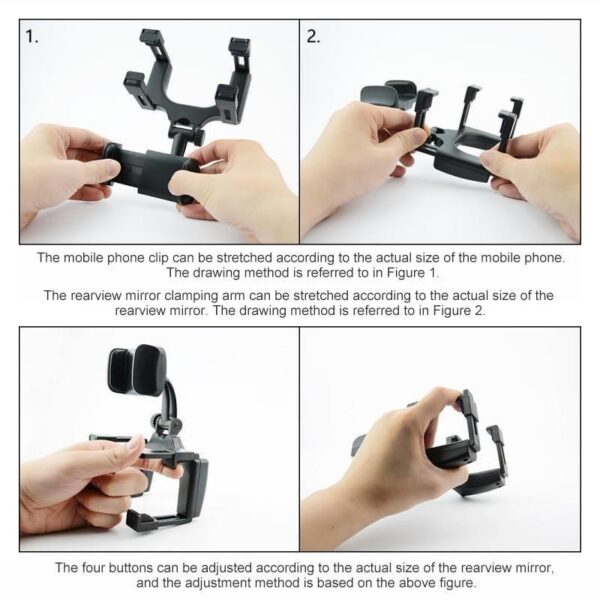 1.

2.

The mobile phone clip can be stretched according to the actual size of the mobile phone. The drawing method is referred to in Figure 1.

The rearview mirror clamping arm can be stretched according to the actual size of the rearview mirror. The drawing method is referred to in Figure 2.

The four buttons can be adjusted according to the actual size of the rearview mirror, and the adjustment method is based on the above figure.