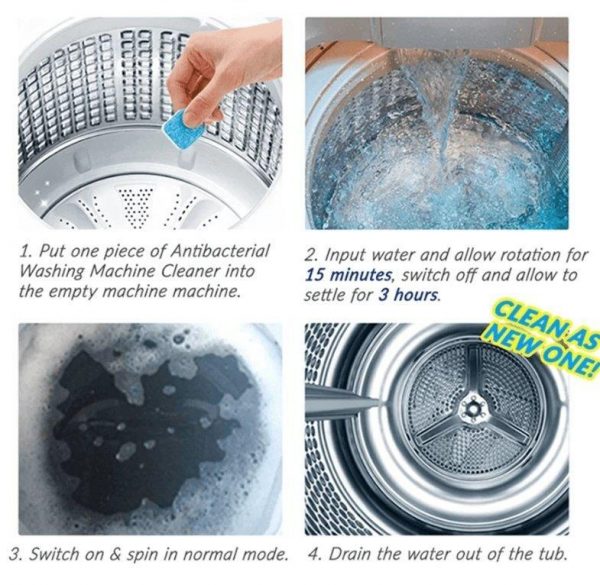 1. Put one piece of Antibacterial Washing Machine Cleaner into the empty machine machine.

2. Input water and allow rotation for 15 minutes, switch off and allow to settle for 3 hours.

CLEAN AS NEW ONE!

3. Switch on & spin in normal mode.

4. Drain the water out of the tub.