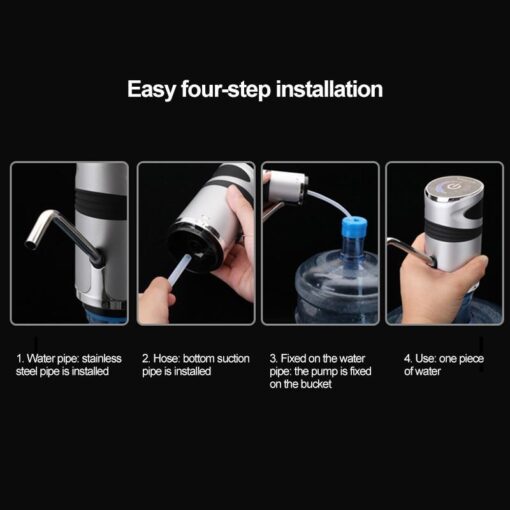 Easy four-step installation

1. Water pipe: stainless steel pipe is installed

2. Hose: bottom suction pipe is installed

3. Fixed on the water pipe: the pump is fixed on the bucket

4. Use: one piece of water