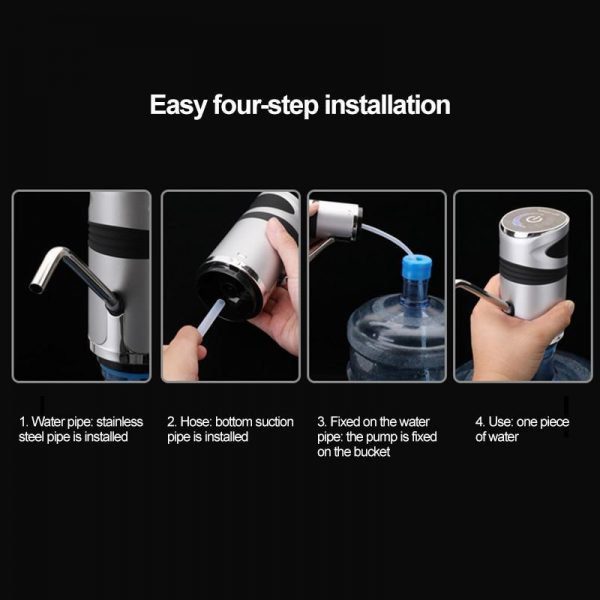 Easy four-step installation

1. Water pipe: stainless steel pipe is installed

2. Hose: bottom suction pipe is installed

3. Fixed on the water pipe: the pump is fixed on the bucket

4. Use: one piece of water