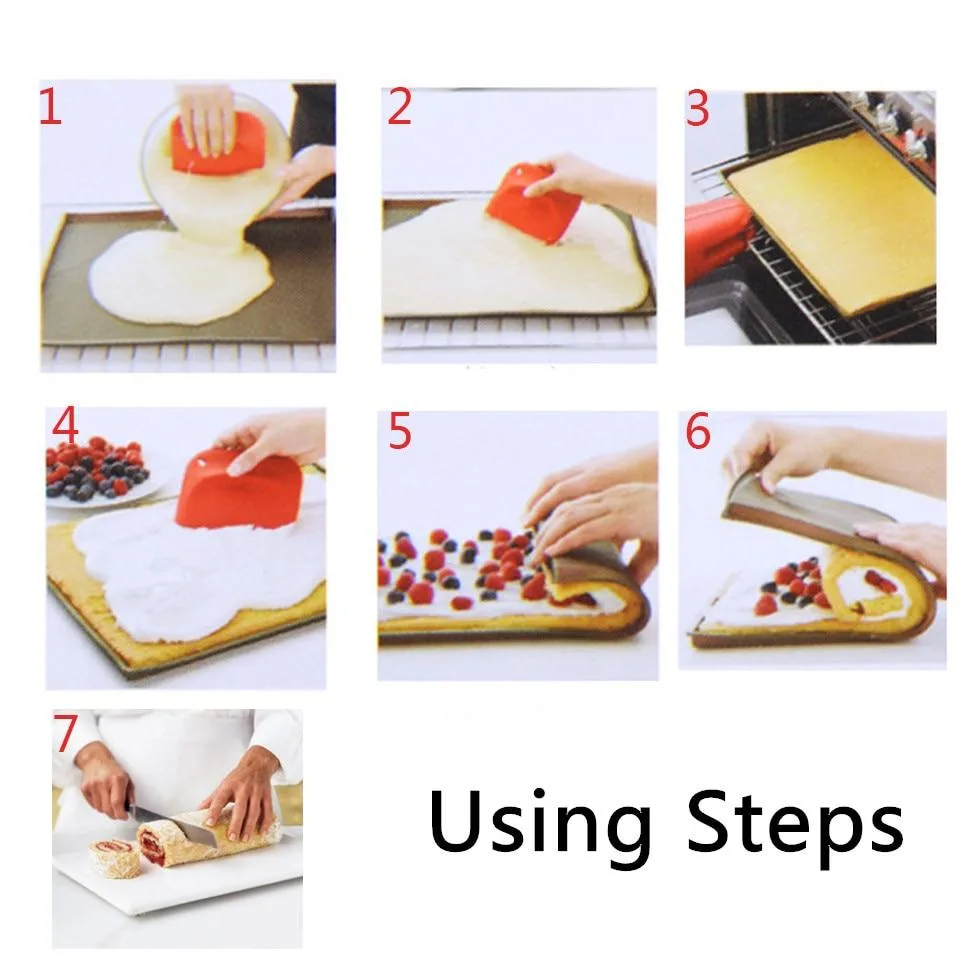 1

2

3

4

5

6

7

Using Steps