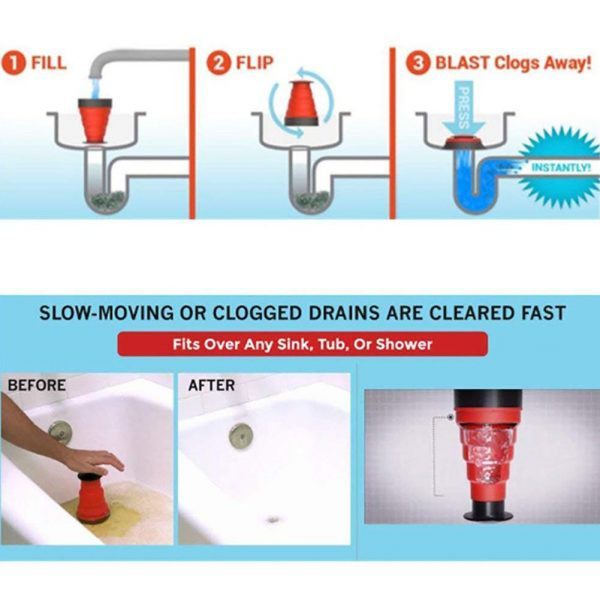 1 FILL

2 FLIP

3 BLAST Clogs Away!

PRESS

INSTANTLY!

SLOW-MOVING OR CLOGGED DRAINS ARE CLEARED FAST

Fits Over Any Sink, Tub, Or Shower

BEFORE

AFTER