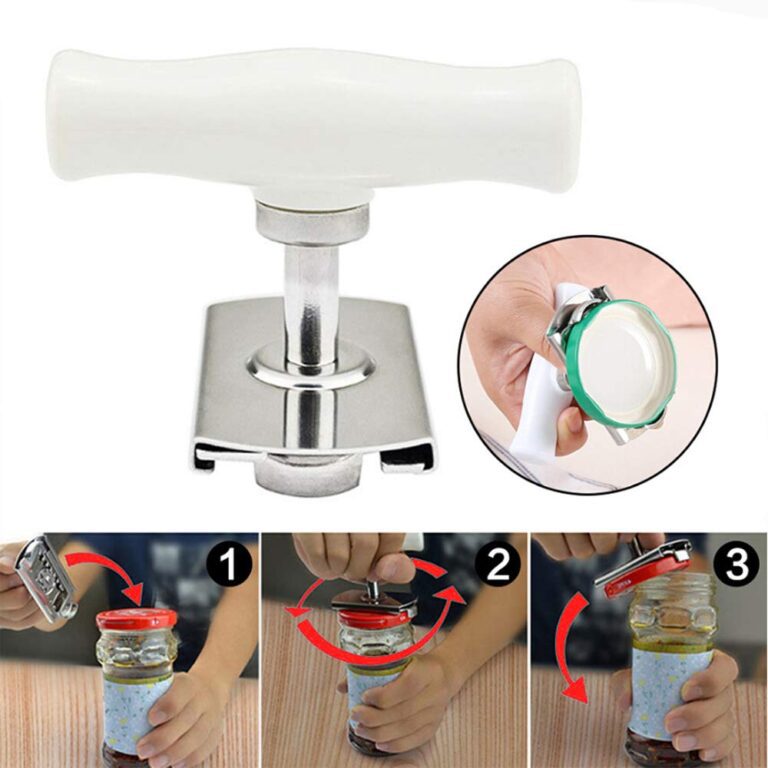 1
2
3