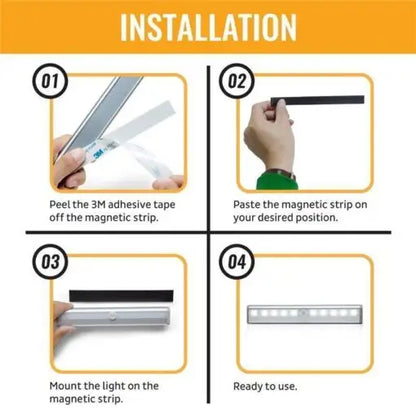 INSTALLATION

01

3M

Peel the 3M adhesive tape off the magnetic strip.

02

Paste the magnetic strip on your desired position.

03

Mount the light on the magnetic strip.

04

Ready to use.