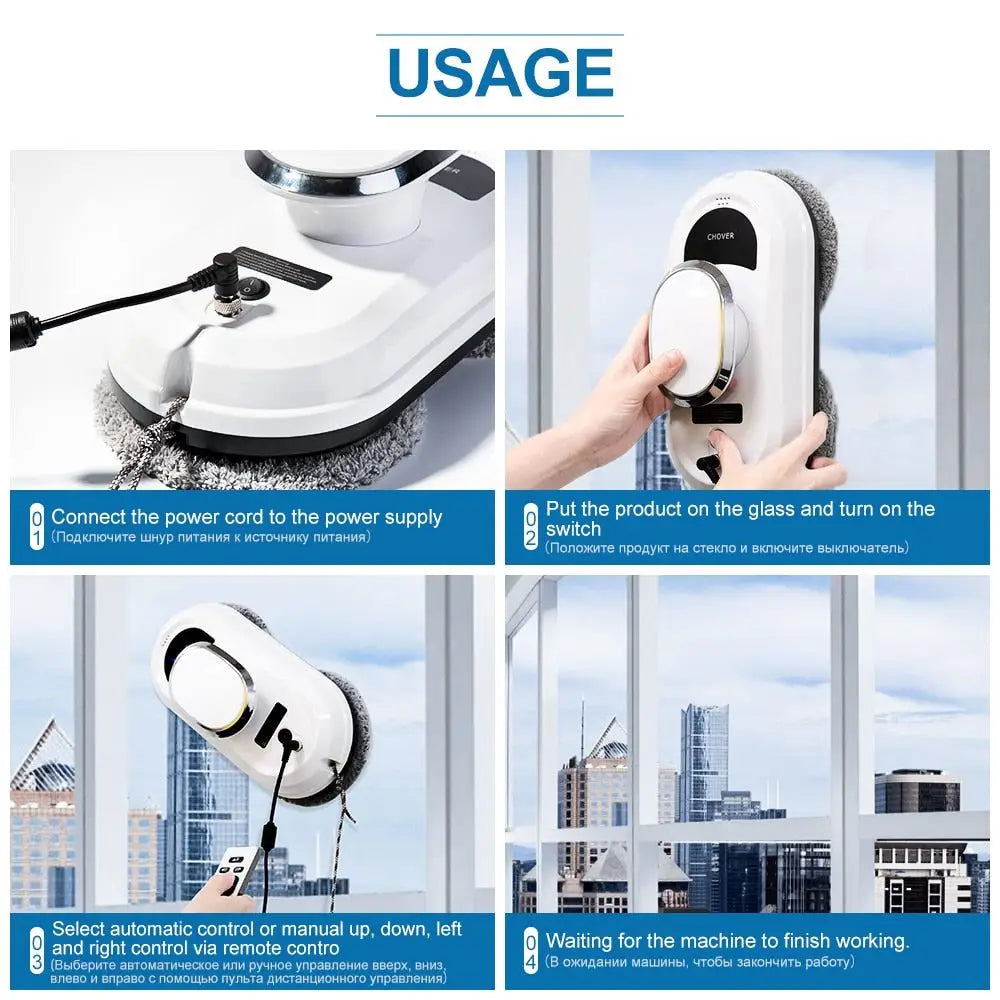 USAGE

CHOVER

01 Connect the power cord to the power supply
(Подключите шнур питания к источнику питания)

02 Put the product on the glass and turn on the switch
(Положите продукт на стекло и включите выключатель)

03 Select automatic control or manual up, down, left and right control via remote contro
(Выберите автоматическое или ручное управление вверх, вниз, влево и вправо с помощью пульта дистанционного управления)

04 Waiting for the machine to finish working.
(В ожидании машины, чтобы закончить работу)