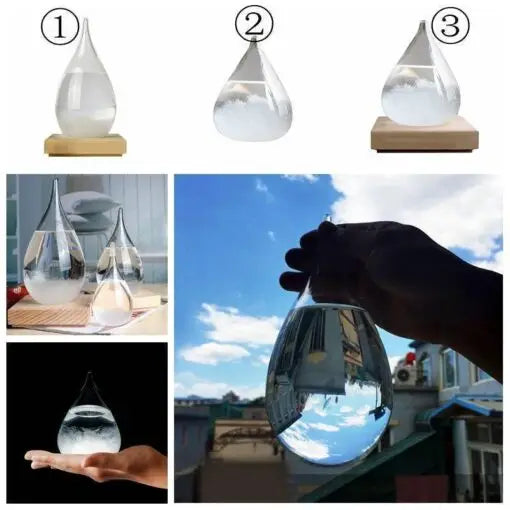 ①
②
③