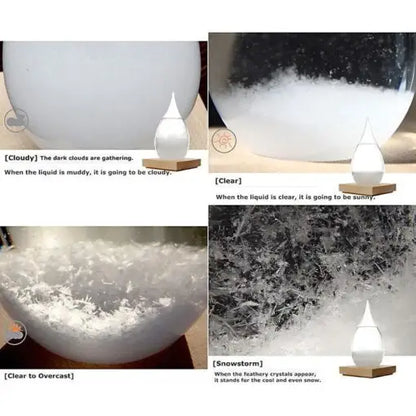 [Cloudy] The dark clouds are gathering.

When the liquid is muddy, it is going to be cloudy.

[Clear]

When the liquid is clear, it is going to be sunny.

[Clear to Overcast]

[Snowstorm]

When the feathery crystals appear, it stands for the cool and even snow.