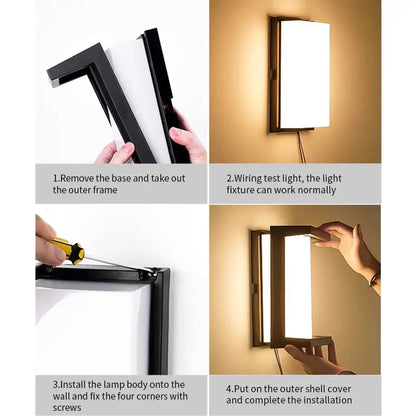 1.Remove the base and take out the outer frame

2.Wiring test light, the light fixture can work normally

3.Install the lamp body onto the wall and fix the four corners with screws

4.Put on the outer shell cover and complete the installation