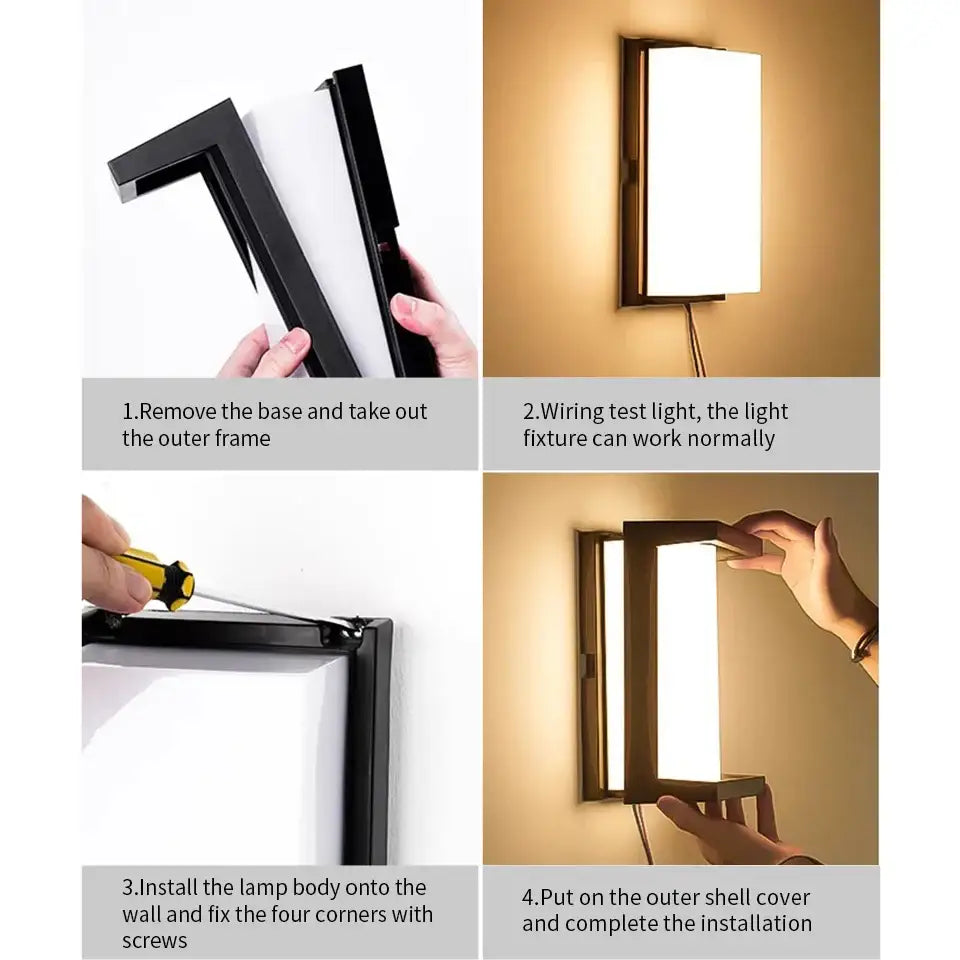 1.Remove the base and take out the outer frame

2.Wiring test light, the light fixture can work normally

3.Install the lamp body onto the wall and fix the four corners with screws

4.Put on the outer shell cover and complete the installation