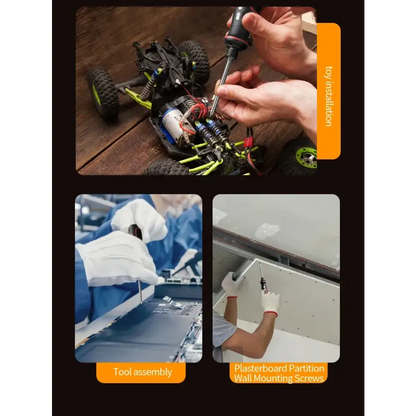 toy installation

Tool assembly

Plasterboard Partition Wall Mounting Screws