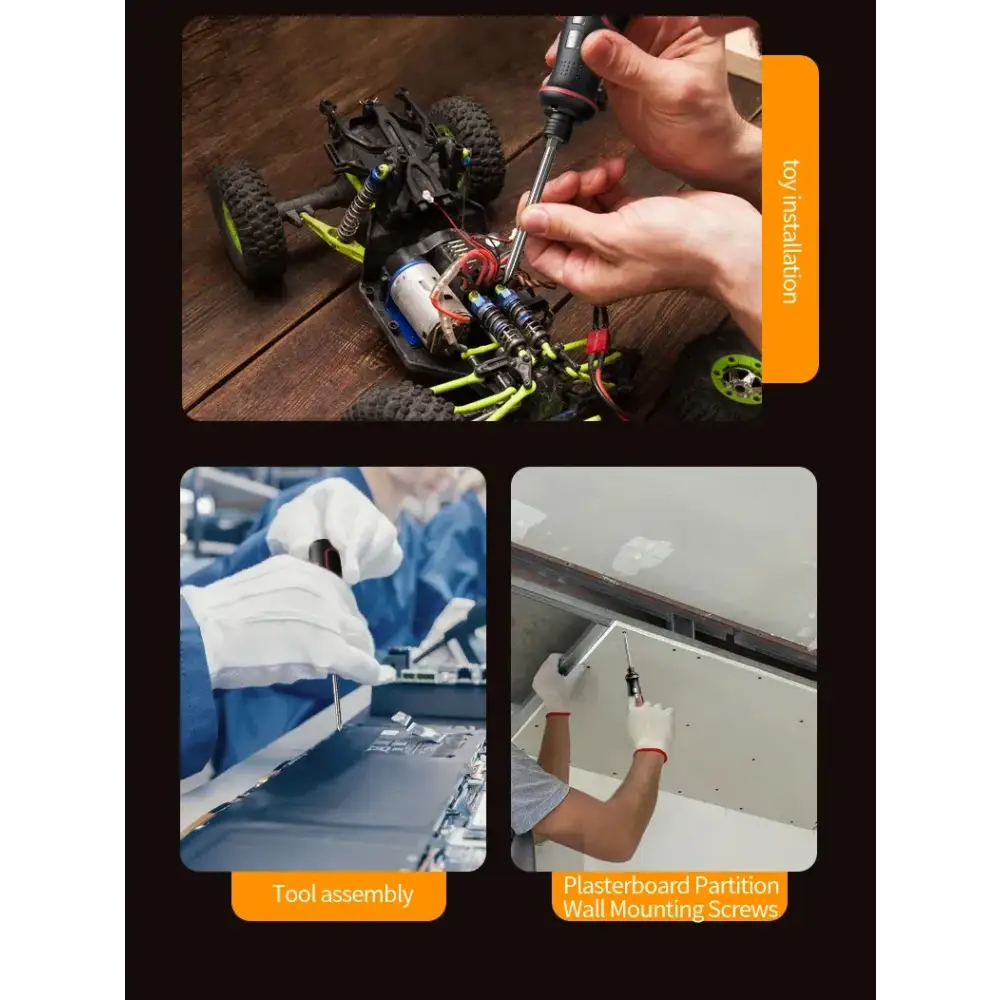 toy installation

Tool assembly

Plasterboard Partition Wall Mounting Screws