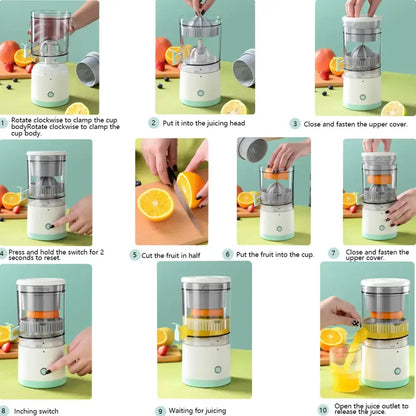 1 Rotate clockwise to clamp the cup bodyRotate clockwise to clamp the cup body.

2 Put it into the juicing head

3 Close and fasten the upper cover.

4 Press and hold the switch for 2 seconds to reset.

5 Cut the fruit in half

6 Put the fruit into the cup.

7 Close and fasten the upper cover.

8 Inching switch

9 Waiting for juicing

10 Open the juice outlet to release the juice.