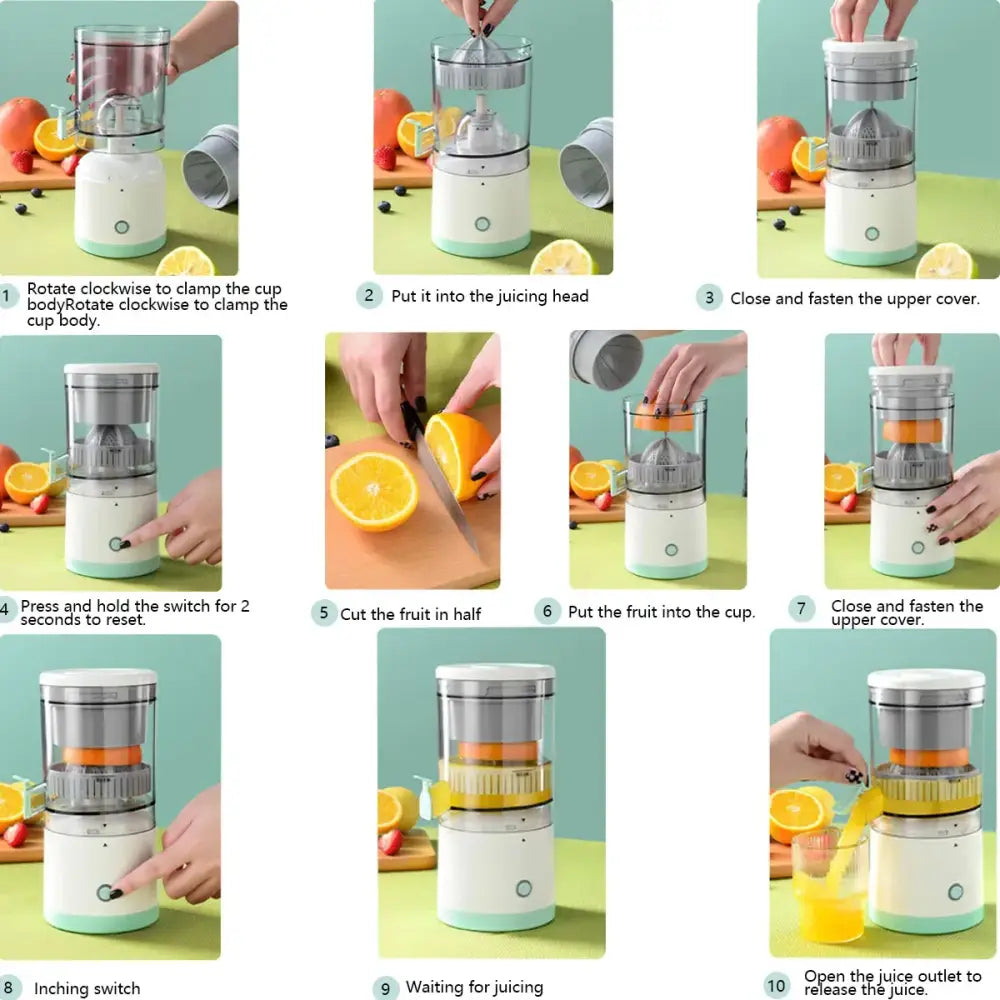 1 Rotate clockwise to clamp the cup bodyRotate clockwise to clamp the cup body.

2 Put it into the juicing head

3 Close and fasten the upper cover.

4 Press and hold the switch for 2 seconds to reset.

5 Cut the fruit in half

6 Put the fruit into the cup.

7 Close and fasten the upper cover.

8 Inching switch

9 Waiting for juicing

10 Open the juice outlet to release the juice.