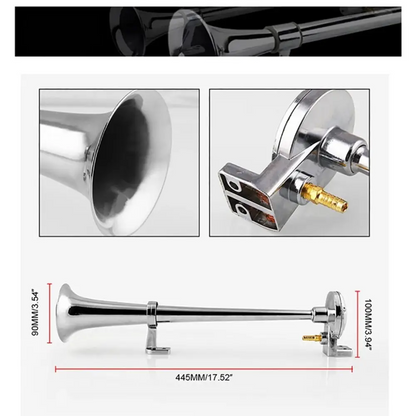 90MM/3.54"

100MM/3.94"

445MM/17.52"