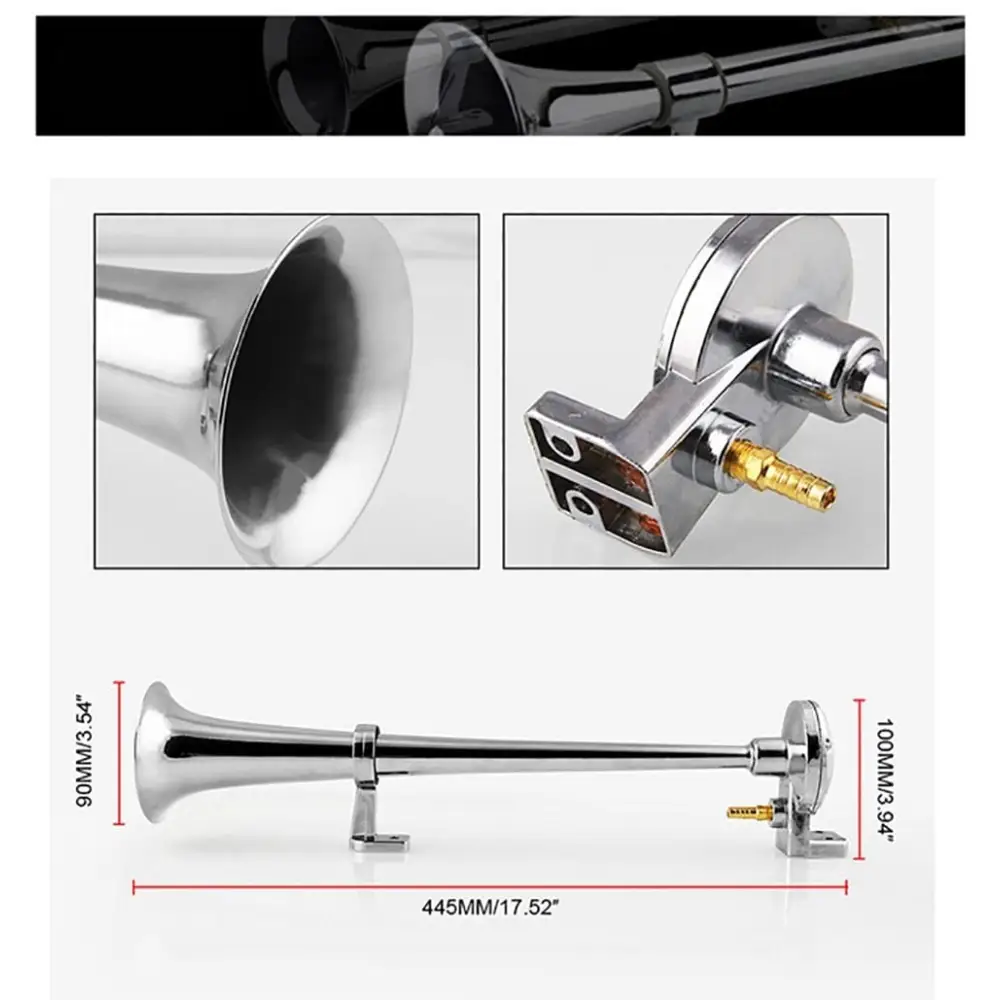 90MM/3.54"

100MM/3.94"

445MM/17.52"