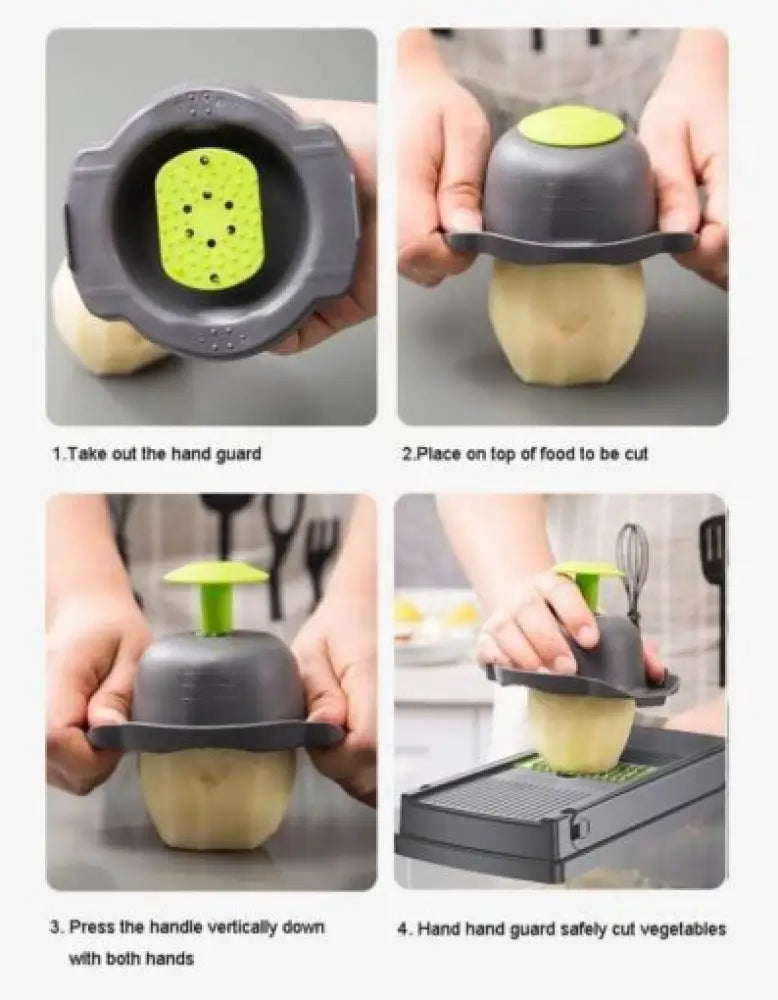 1.Take out the hand guard

2.Place on top of food to be cut

3. Press the handle vertically down with both hands

4. Hand hand guard safely cut vegetables