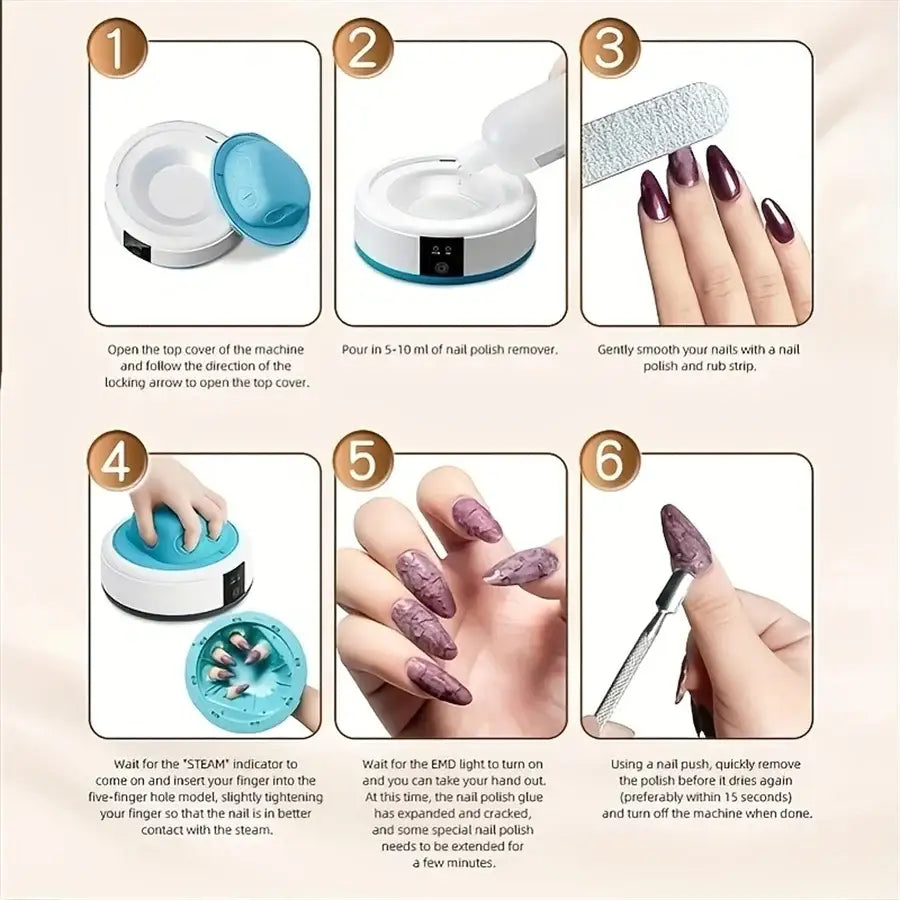 1

Open the top cover of the machine and follow the direction of the locking arrow to open the top cover.

2

Pour in 5-10 ml of nail polish remover.

3

Gently smooth your nails with a nail polish and rub strip.

4

Wait for the "STEAM" indicator to come on and insert your finger into the five-finger hole model, slightly tightening your finger so that the nail is in better contact with the steam.

5

Wait for the EMD light to turn on and you can take your hand out. At this time, the nail polish glue has expanded and cracked, and some special nail polish needs to be extended for a few minutes.

6

Using a nail push, quickly remove the polish before it dries again (preferably within 15 seconds) and turn off the machine when done.