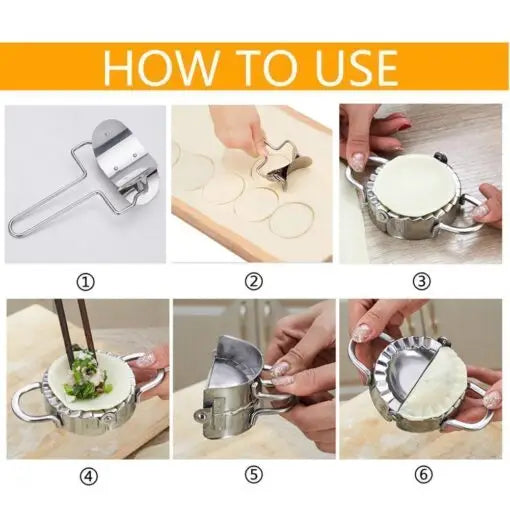 HOW TO USE

①

②

③

④

⑤

⑥