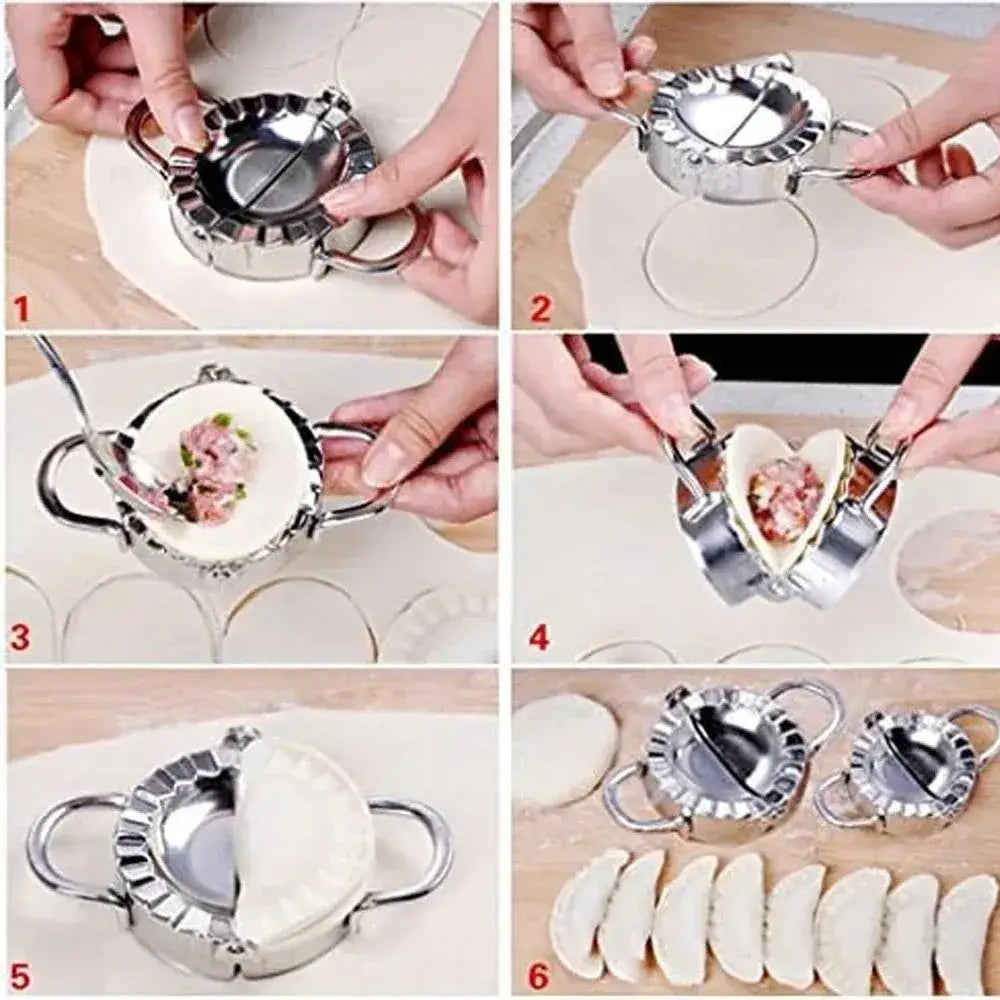 1
2
3
4
5
6