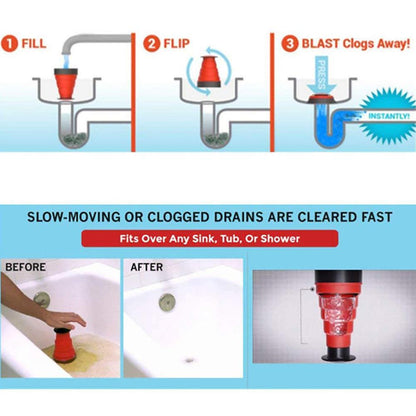 1 FILL

2 FLIP

3 BLAST Clogs Away!

PRESS

INSTANTLY!

SLOW-MOVING OR CLOGGED DRAINS ARE CLEARED FAST

Fits Over Any Sink, Tub, Or Shower

BEFORE

AFTER