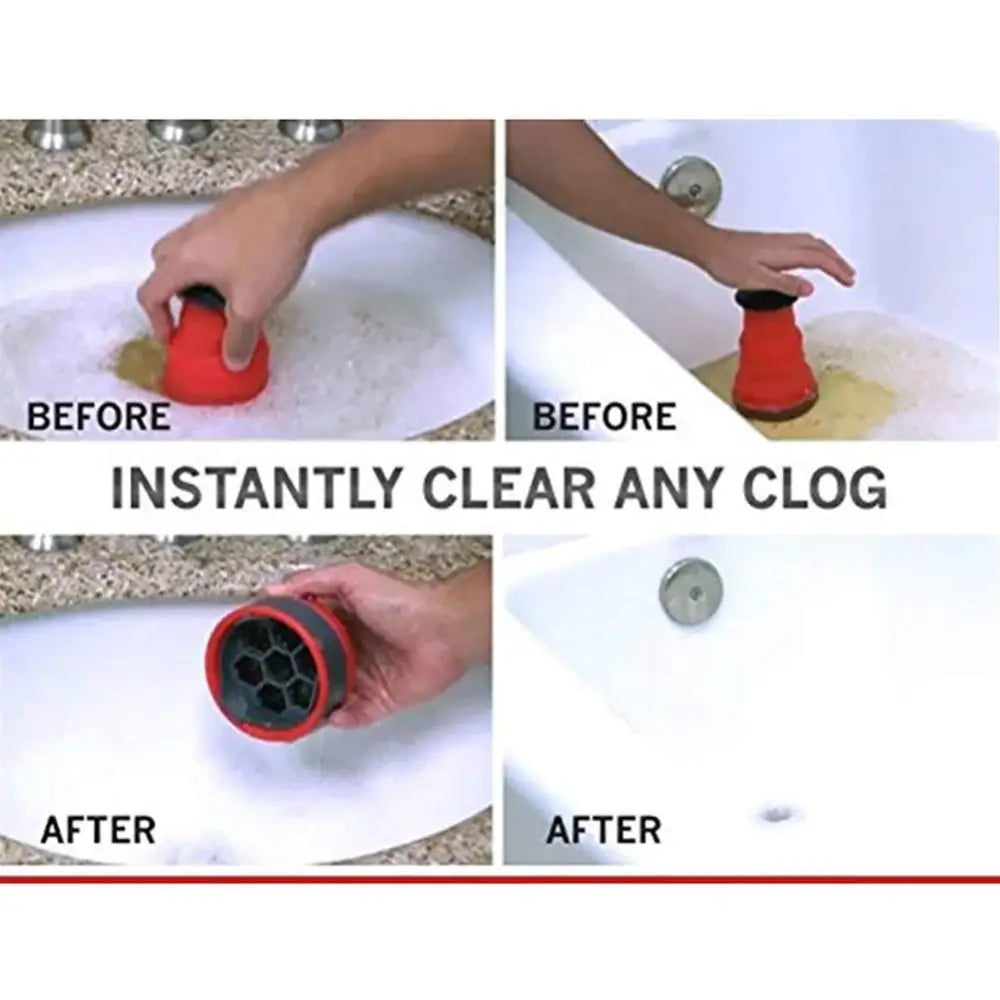 BEFORE

BEFORE

INSTANTLY CLEAR ANY CLOG

AFTER

AFTER