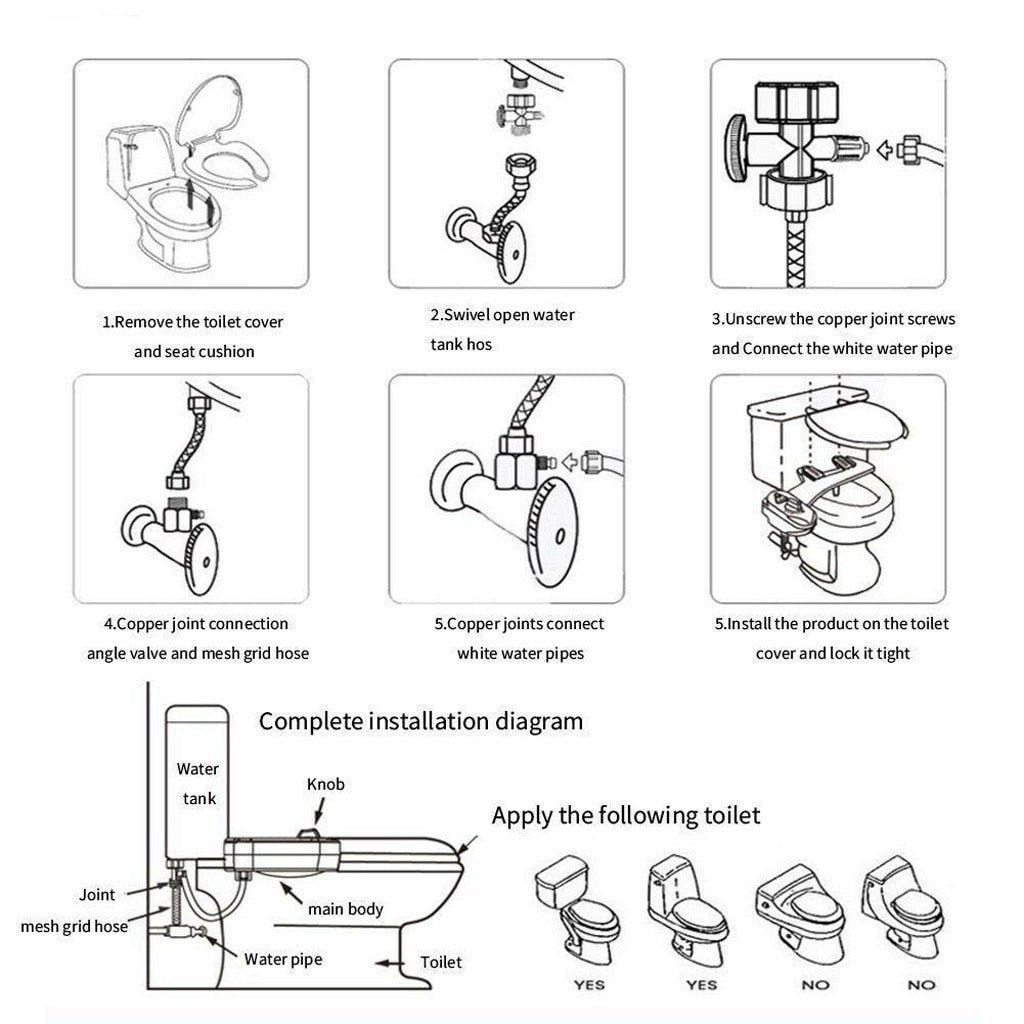 1.Remove the toilet cover and seat cushion

2.Swivel open water tank hos

3.Unscrew the copper joint screws and Connect the white water pipe

4.Copper joint connection angle valve and mesh grid hose

5.Copper joints connect white water pipes

5.Install the product on the toilet cover and lock it tight

Complete installation diagram

Water tank

Knob

Joint

mesh grid hose

main body

Water pipe

Toilet

Apply the following toilet

YES

YES

NO

NO