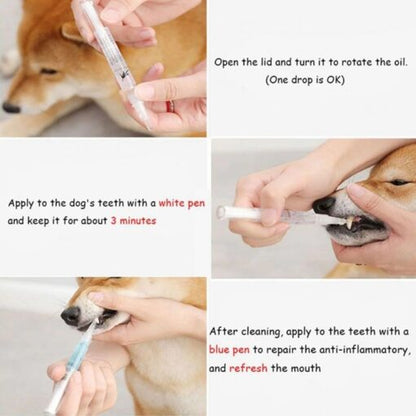 Open the lid and turn it to rotate the oil. (One drop is OK)

Apply to the dog's teeth with a white pen and keep it for about 3 minutes

After cleaning, apply to the teeth with a blue pen to repair the anti-inflammatory, and refresh the mouth