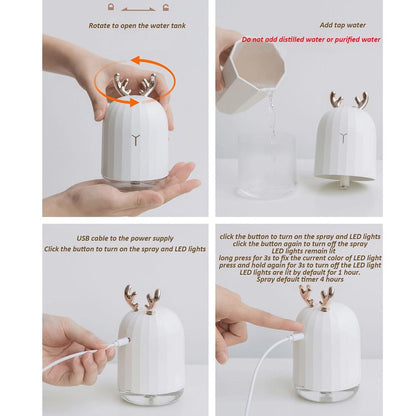 Rotate to open the water tank

Add tap water
Do not add distilled water or purified water

USB cable to the power supply
Click the button to turn on the spray and LED lights

click the button to turn on the spray and LED lights
click the button again to turn off the spray
LED lights remain lit
long press for 3s to fix the current color of LED light
press and hold again for 3s to turn off the LED light
LED lights are lit by default for 1 hour.
Spray default timer 4 hours