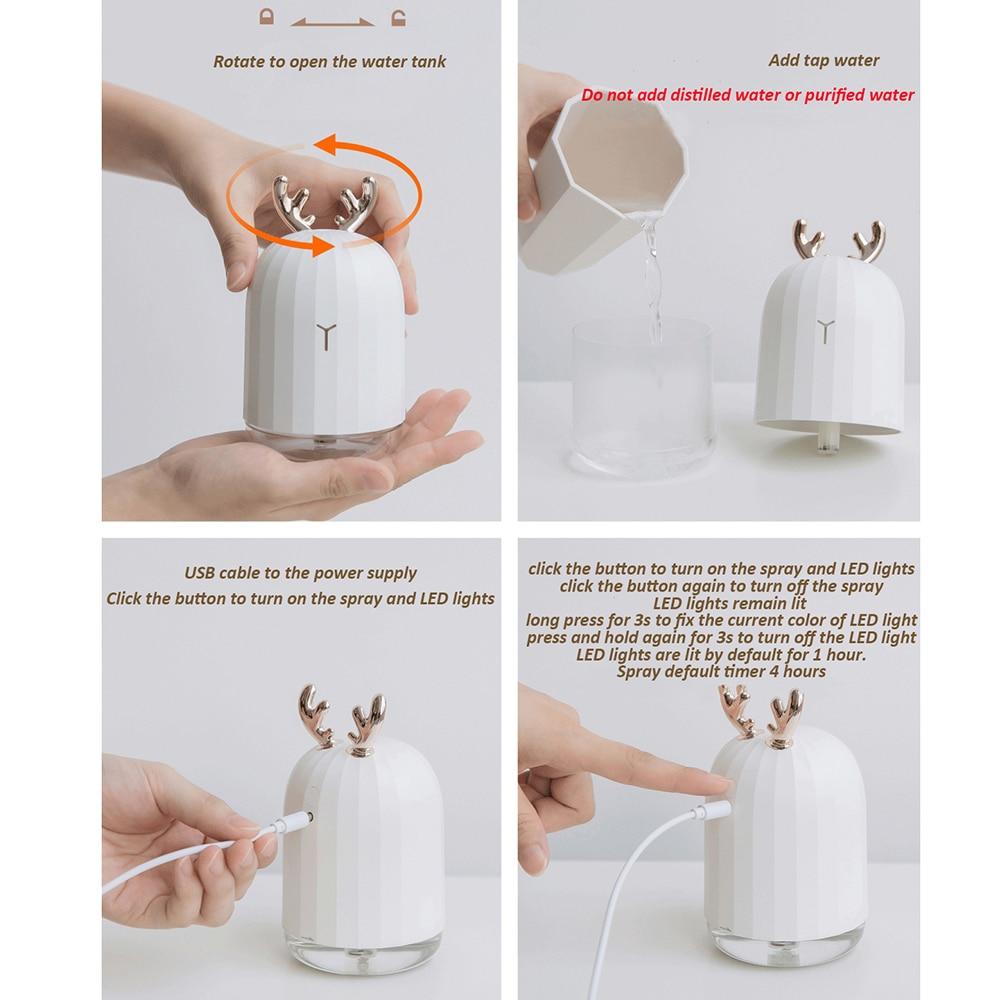 Rotate to open the water tank

Add tap water
Do not add distilled water or purified water

USB cable to the power supply
Click the button to turn on the spray and LED lights

click the button to turn on the spray and LED lights
click the button again to turn off the spray
LED lights remain lit
long press for 3s to fix the current color of LED light
press and hold again for 3s to turn off the LED light
LED lights are lit by default for 1 hour.
Spray default timer 4 hours