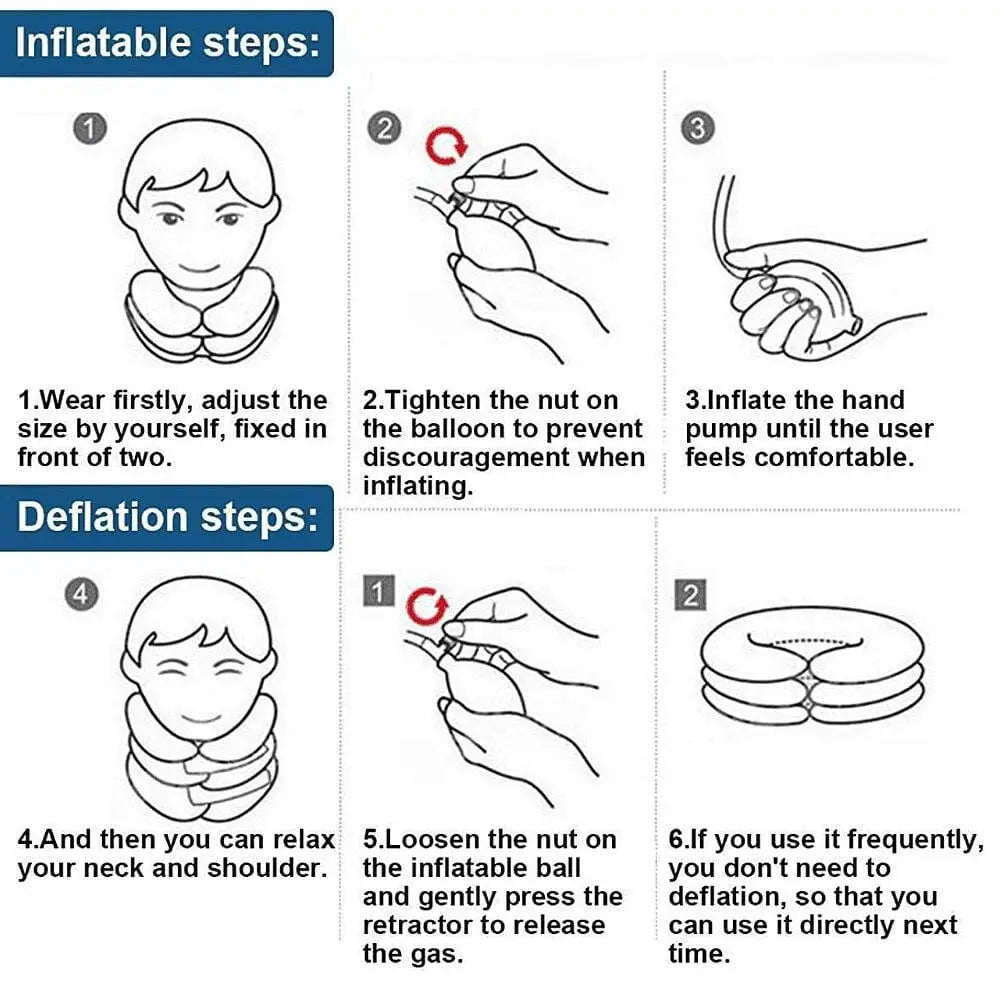 Inflatable steps:

1

2

3

1.Wear firstly, adjust the size by yourself, fixed in front of two.

2.Tighten the nut on the balloon to prevent discouragement when inflating.

3.Inflate the hand pump until the user feels comfortable.

Deflation steps:

4

1

2

4.And then you can relax your neck and shoulder.

5.Loosen the nut on the inflatable ball and gently press the retractor to release the gas.

6.If you use it frequently, you don't need to deflation, so that you can use it directly next time.