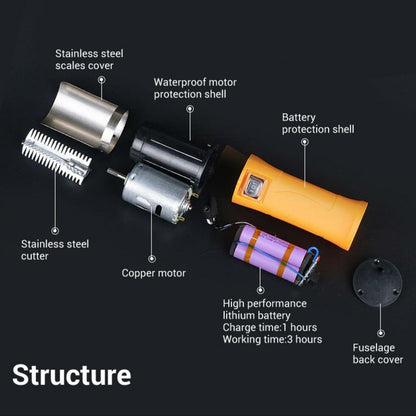 Stainless steel scales cover

Waterproof motor protection shell

Battery protection shell

Stainless steel cutter

Copper motor

High performance lithium battery
Charge time:1 hours
Working time:3 hours

Fuselage back cover

Structure