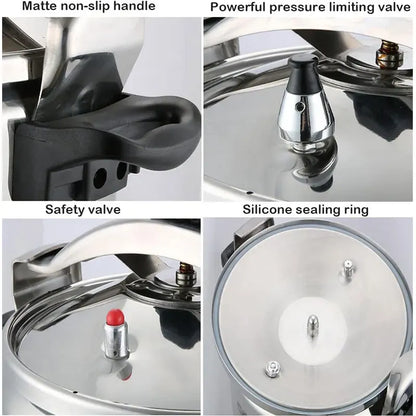 Matte non-slip handle

Powerful pressure limiting valve

Safety valve

Silicone sealing ring