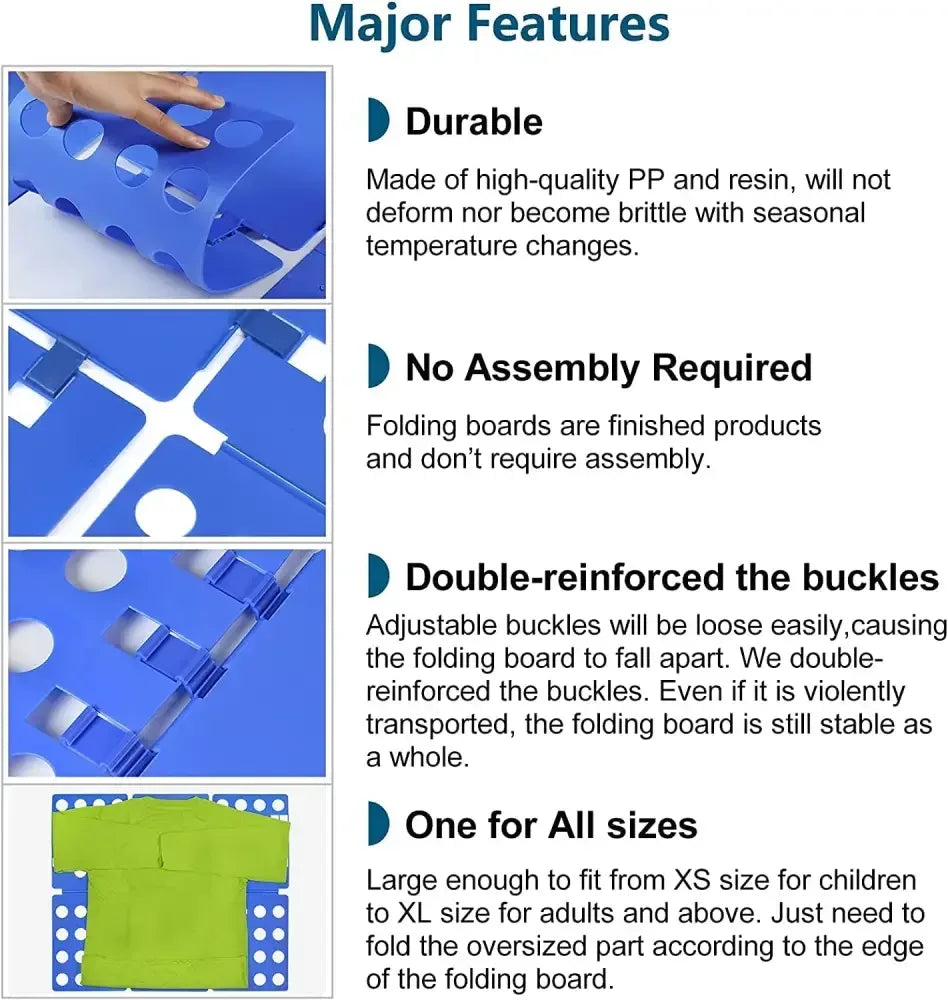 Major Features

Durable

Made of high-quality PP and resin, will not deform nor become brittle with seasonal temperature changes.

No Assembly Required

Folding boards are finished products and don't require assembly.

Double-reinforced the buckles

Adjustable buckles will be loose easily,causing the folding board to fall apart. We double-reinforced the buckles. Even if it is violently transported, the folding board is still stable as a whole.

One for All sizes

Large enough to fit from XS size for children to XL size for adults and above. Just need to fold the oversized part according to the edge of the folding board.