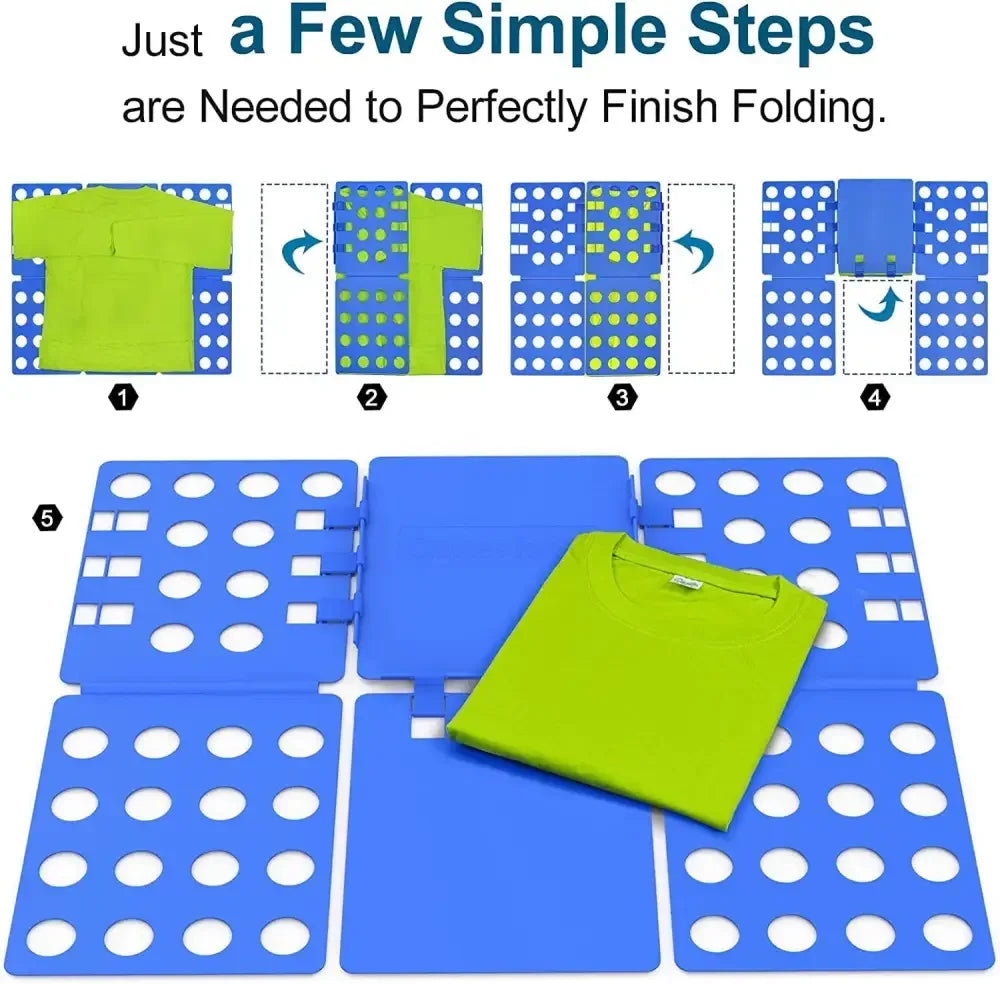 Just a Few Simple Steps
are Needed to Perfectly Finish Folding.

1
2
3
4
5