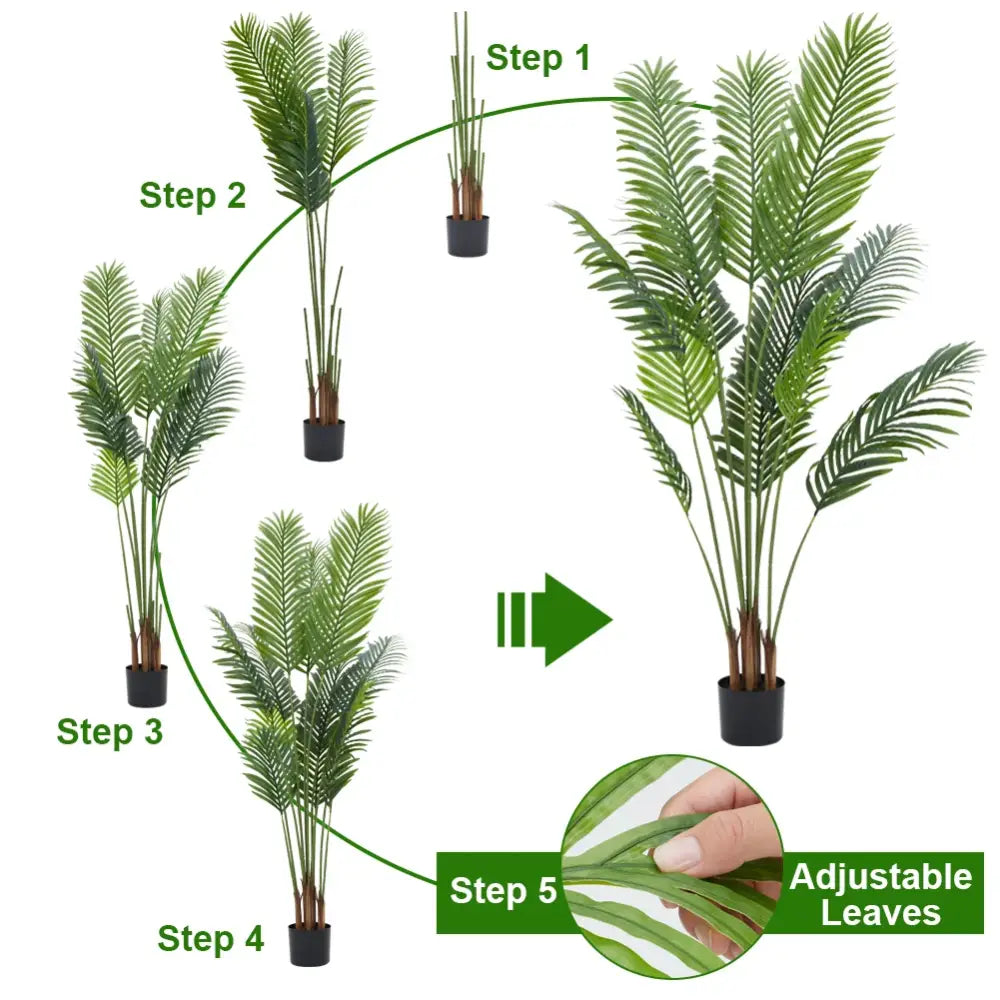 Step 1

Step 2

Step 3

Step 4

Step 5

Adjustable Leaves