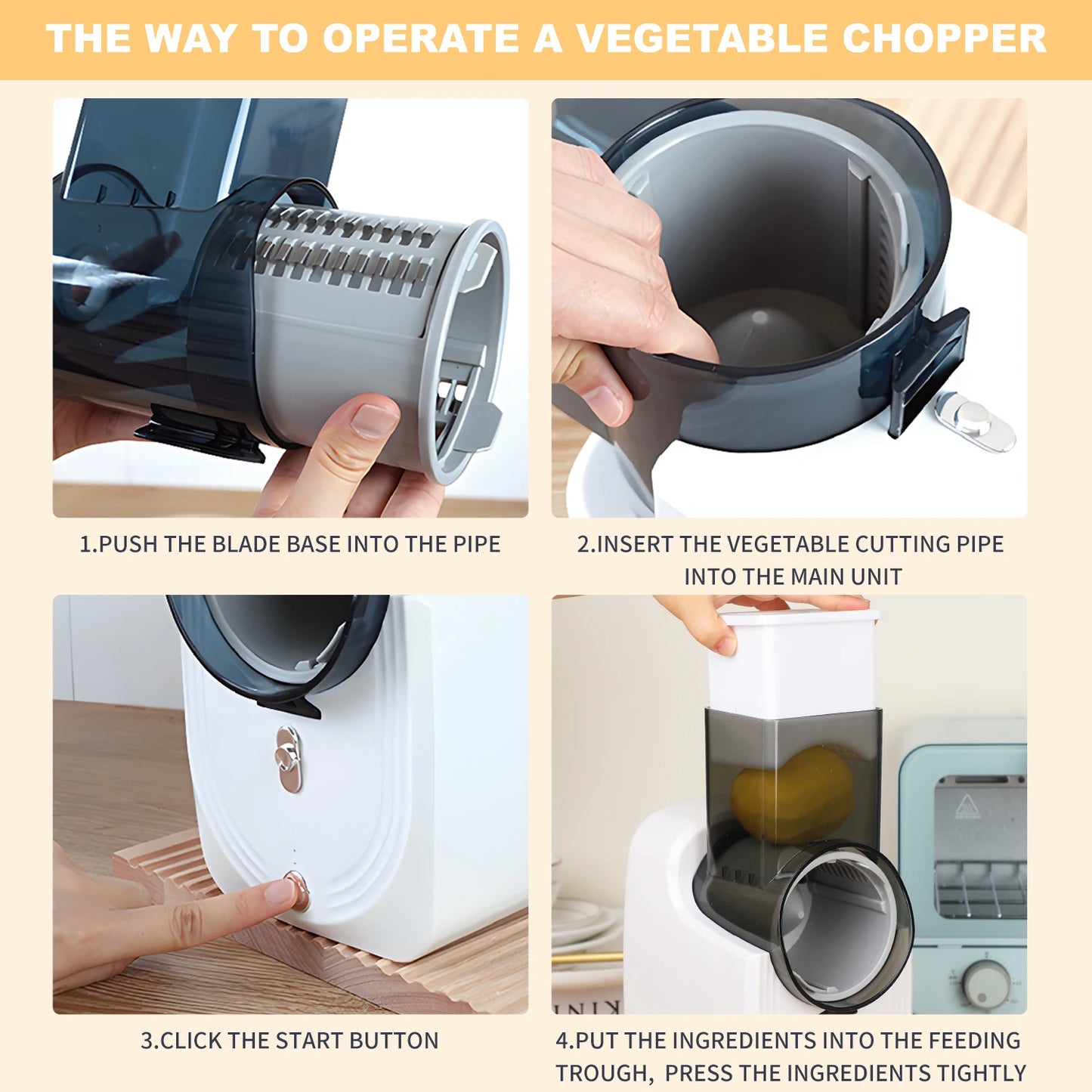 THE WAY TO OPERATE A VEGETABLE CHOPPER

1.PUSH THE BLADE BASE INTO THE PIPE

2.INSERT THE VEGETABLE CUTTING PIPE INTO THE MAIN UNIT

3.CLICK THE START BUTTON

4.PUT THE INGREDIENTS INTO THE FEEDING TROUGH, PRESS THE INGREDIENTS TIGHTLY