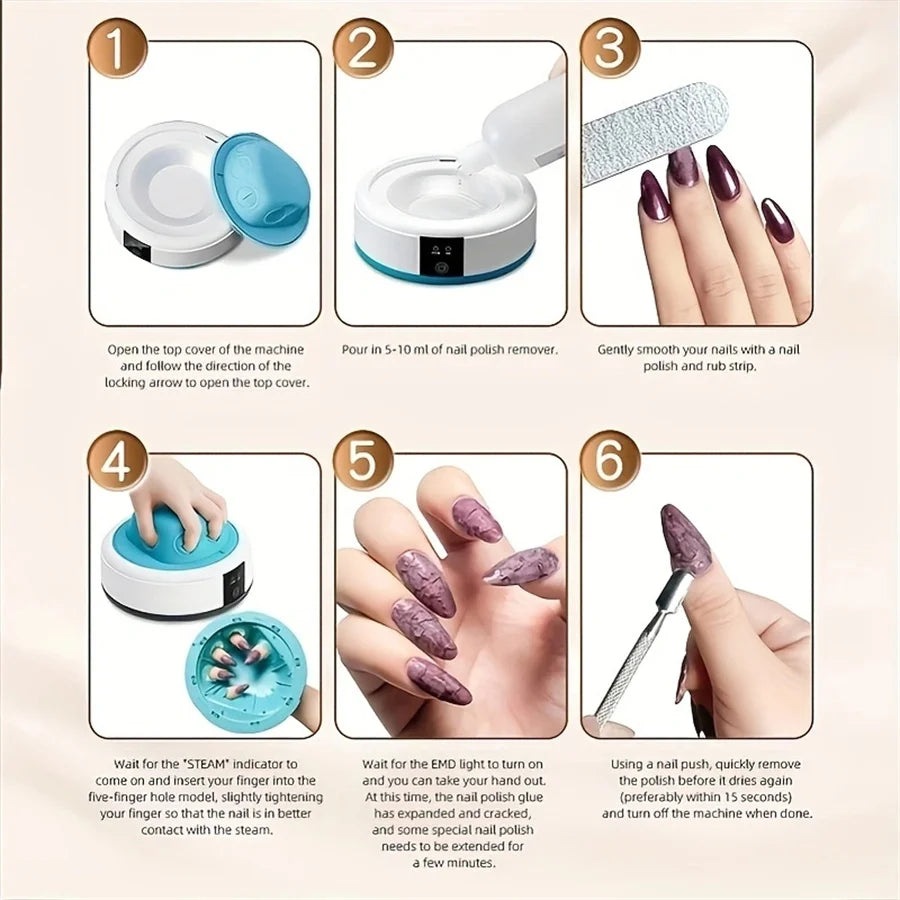 1

Open the top cover of the machine and follow the direction of the locking arrow to open the top cover.

2

Pour in 5-10 ml of nail polish remover.

3

Gently smooth your nails with a nail polish and rub strip.

4

Wait for the "STEAM" indicator to come on and insert your finger into the five-finger hole model, slightly tightening your finger so that the nail is in better contact with the steam.

5

Wait for the EMD light to turn on and you can take your hand out. At this time, the nail polish glue has expanded and cracked, and some special nail polish needs to be extended for a few minutes.

6

Using a nail push, quickly remove the polish before it dries again (preferably within 15 seconds) and turn off the machine when done.