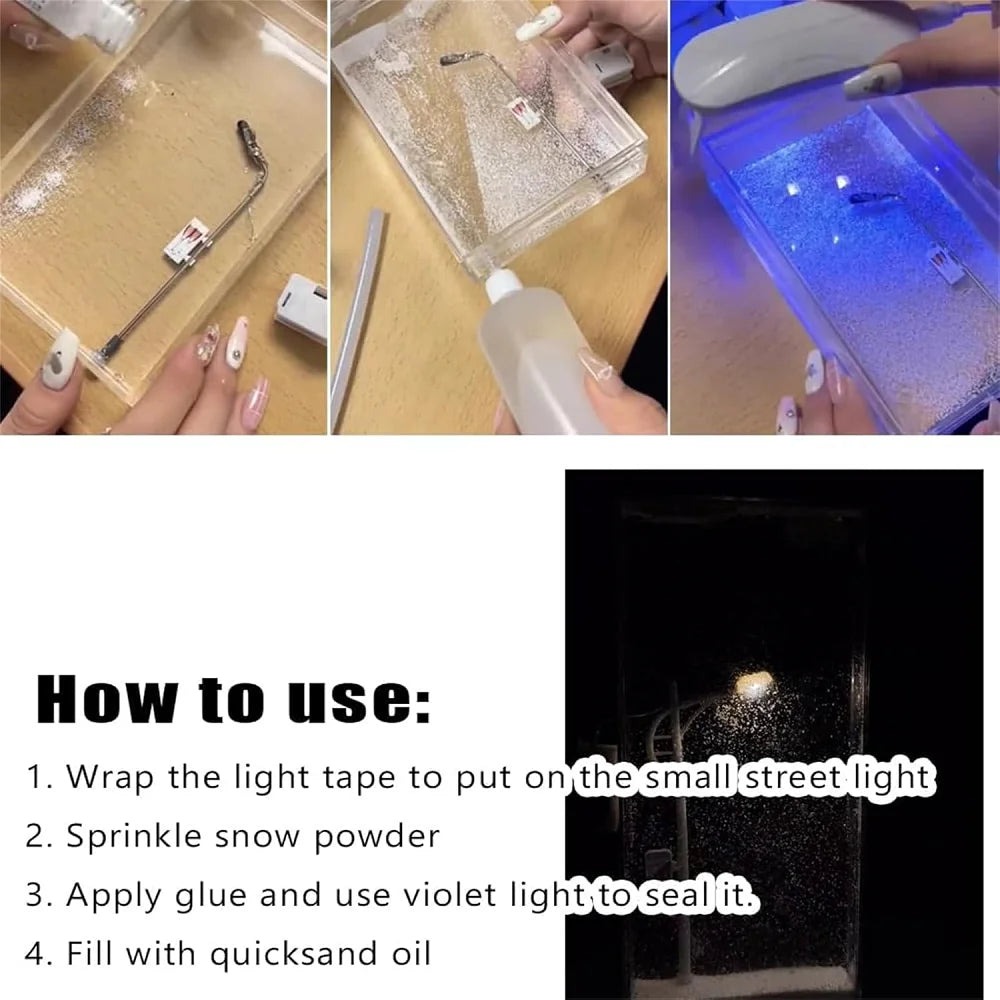 How to use:

1. Wrap the light tape to put on the small street light
2. Sprinkle snow powder
3. Apply glue and use violet light to seal it.
4. Fill with quicksand oil