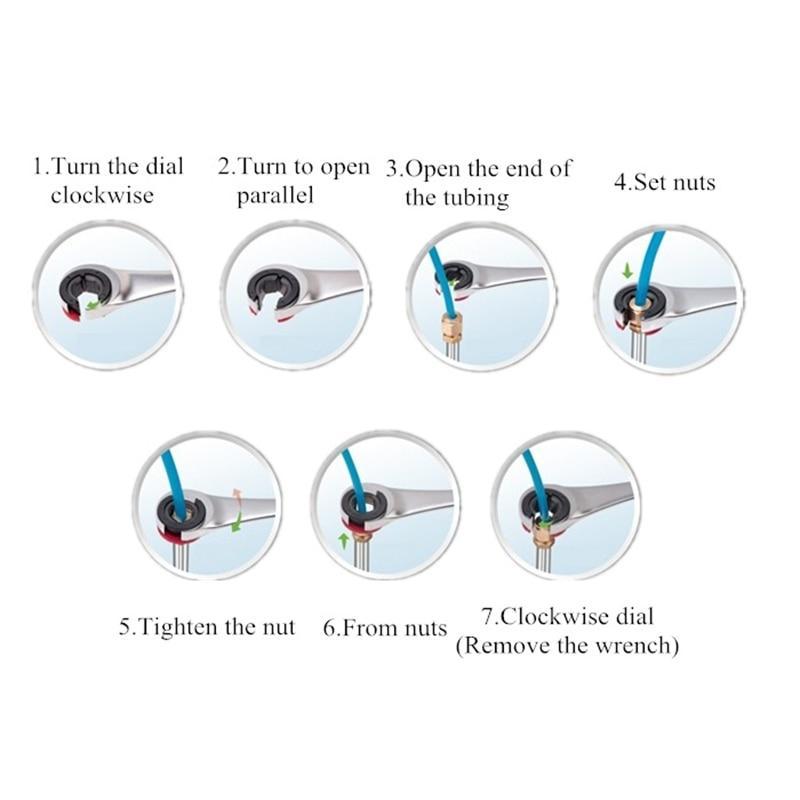 1.Turn the dial clockwise

2.Turn to open parallel

3.Open the end of the tubing

4.Set nuts

5.Tighten the nut

6.From nuts

7.Clockwise dial (Remove the wrench)