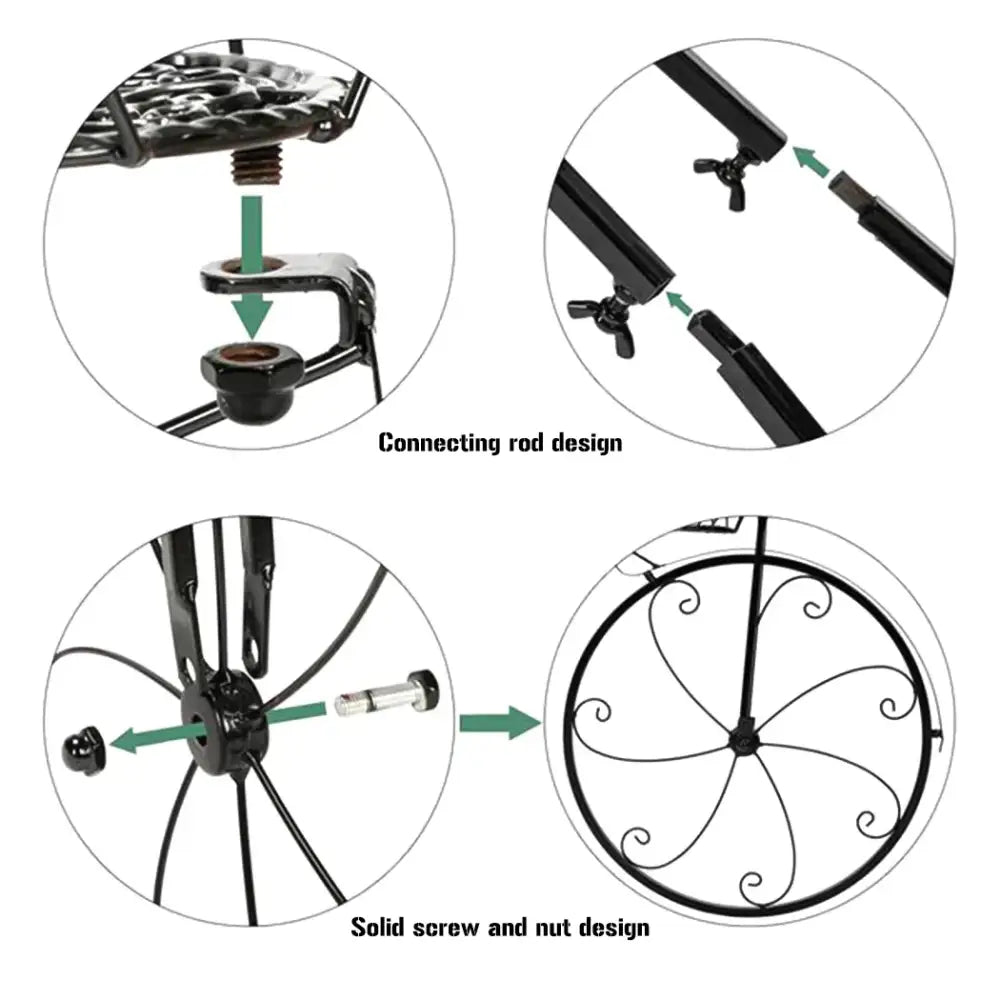 Connecting rod design

Solid screw and nut design