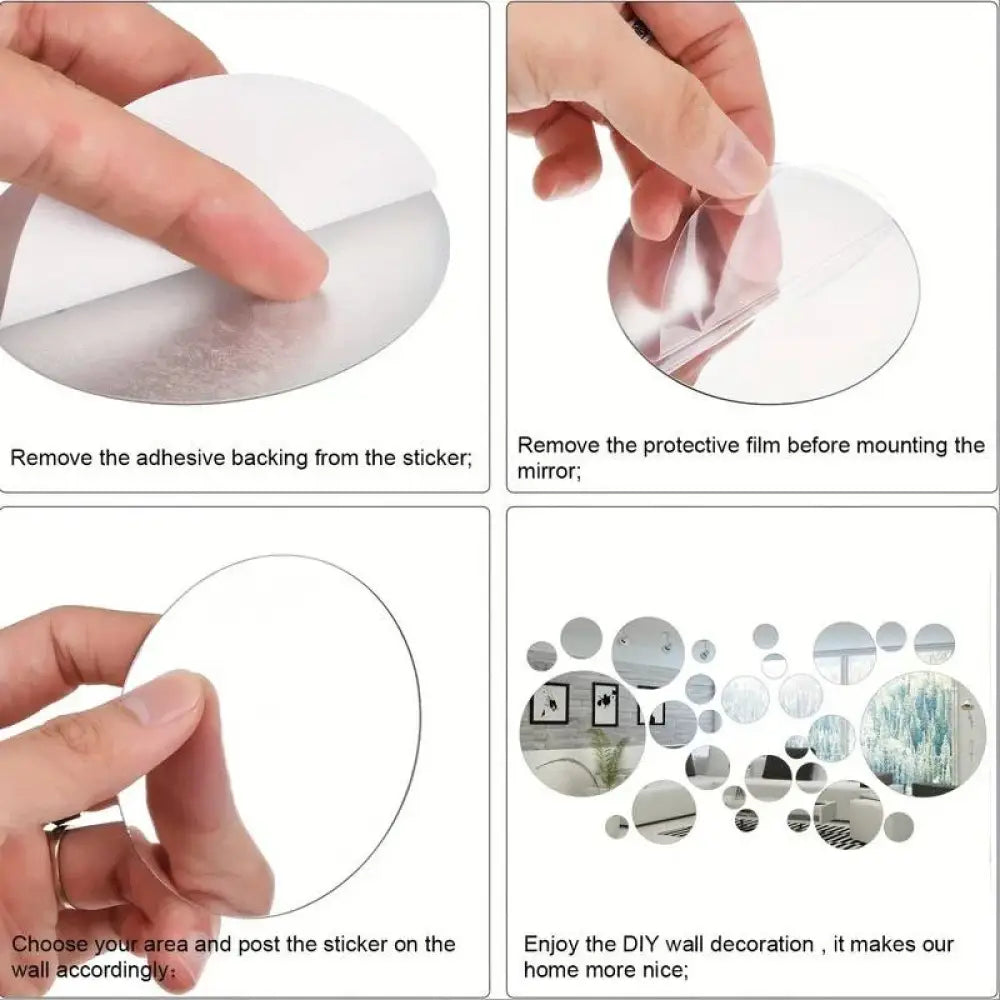 Remove the adhesive backing from the sticker;

Remove the protective film before mounting the mirror;

Choose your area and post the sticker on the wall accordingly;

Enjoy the DIY wall decoration , it makes our home more nice;