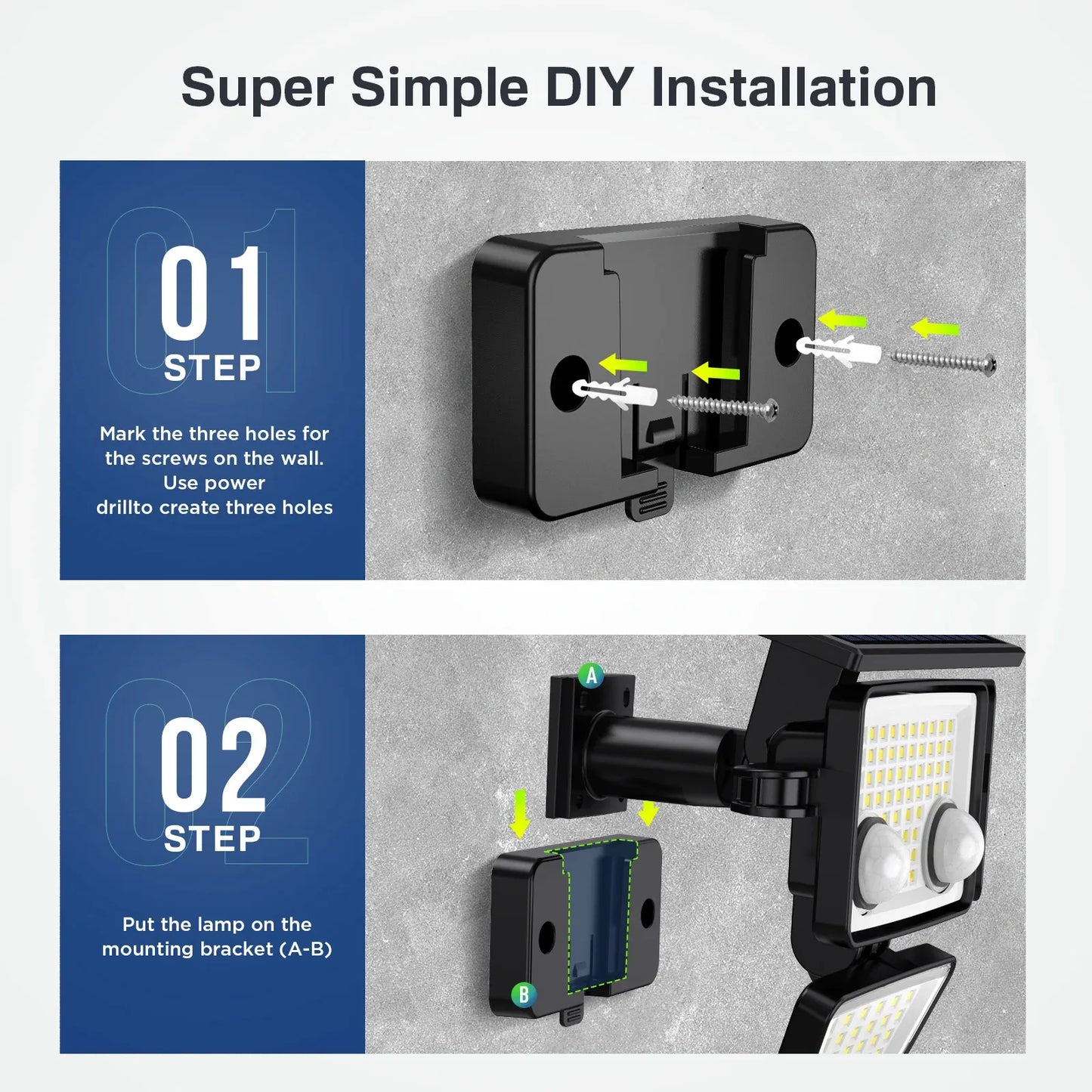 Super Simple DIY Installation

01
STEP

Mark the three holes for the screws on the wall. Use power drillto create three holes

02
STEP

Put the lamp on the mounting bracket (A-B)

A

B