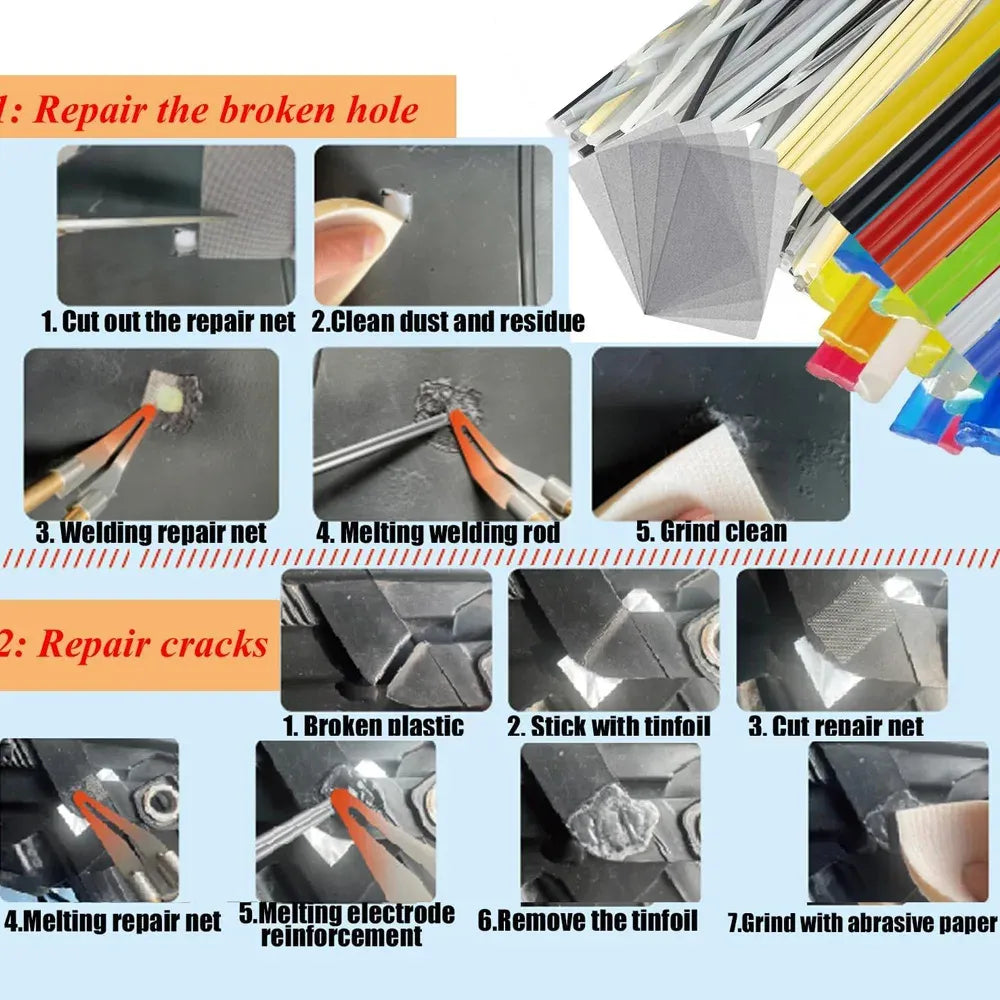 1: Repair the broken hole

1. Cut out the repair net
2.Clean dust and residue
3. Welding repair net
4. Melting welding rod
5. Grind clean

2: Repair cracks

1. Broken plastic
2. Stick with tinfoil
3. Cut repair net
4.Melting repair net
5.Melting electrode reinforcement
6.Remove the tinfoil
7.Grind with abrasive paper